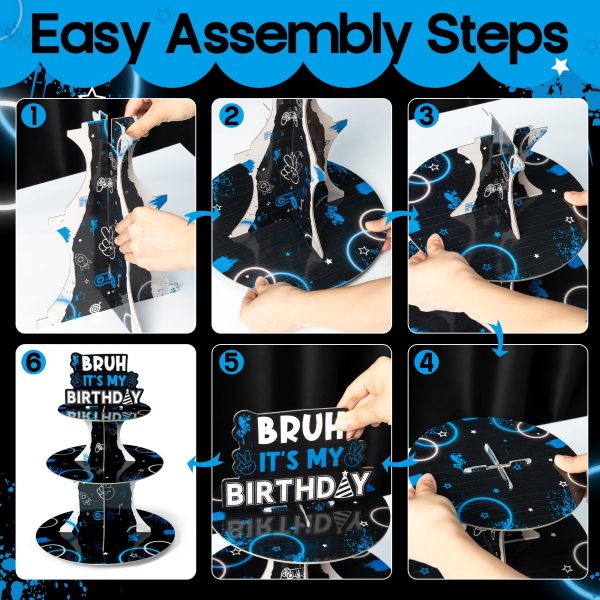 Easy Assembly Steps

1

2

3

6

BRUH IT'S MY BIRTHDAY

5

BRUH IT'S MY BIRTHDAY

4